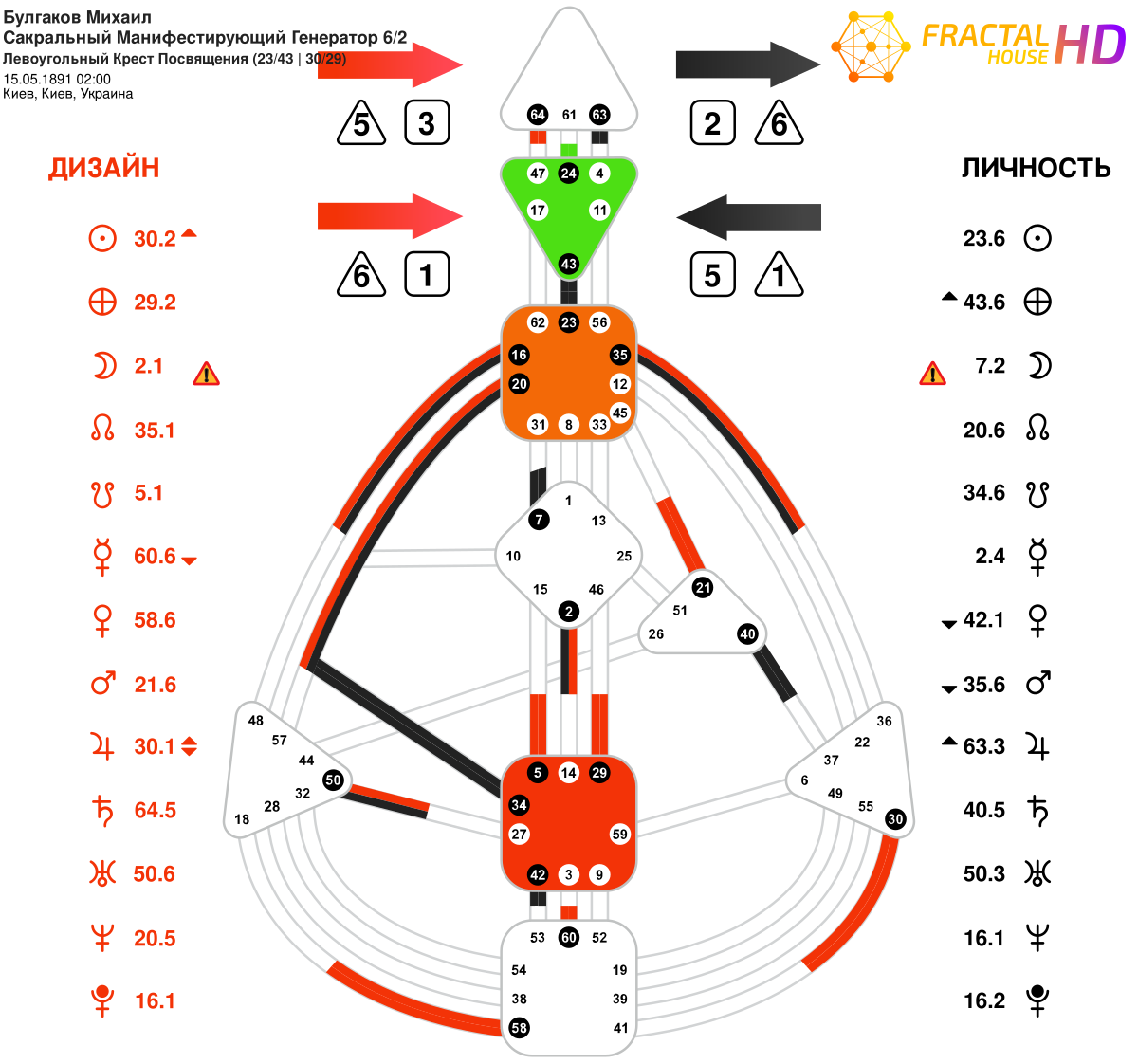 Булгаков Михаил
Сакральный Манифестирующий Генератор 6/2
Левоугольный Крест Посвящения (23/43 | 30/29)
15.05.1891 02:00
Киев, Киев, Украина

FRACTAL HOUSE HD

5 3 2 6
6 1 5 1

ДИЗАЙН

30.2
29.2
2.1
35.1
5.1
60.6
58.6
21.6
30.1
64.5
50.6
20.5
16.1

ЛИЧНОСТЬ

23.6
43.6
7.2
20.6
34.6
2.4
42.1
35.6
63.3
40.5
50.3
16.1
16.2

64 61 63
47 24 4
17 11
43
62 23 56
16 35
20 12
45
31 8 33
1
7 13
10 25
15 46
2
21
51
26 40
48
57
44
50
32
28
18
36
22
37
6
49
55
30
5 14 29
34
27 59
42 3 9
53 60 52
54 19
38 39
58 41