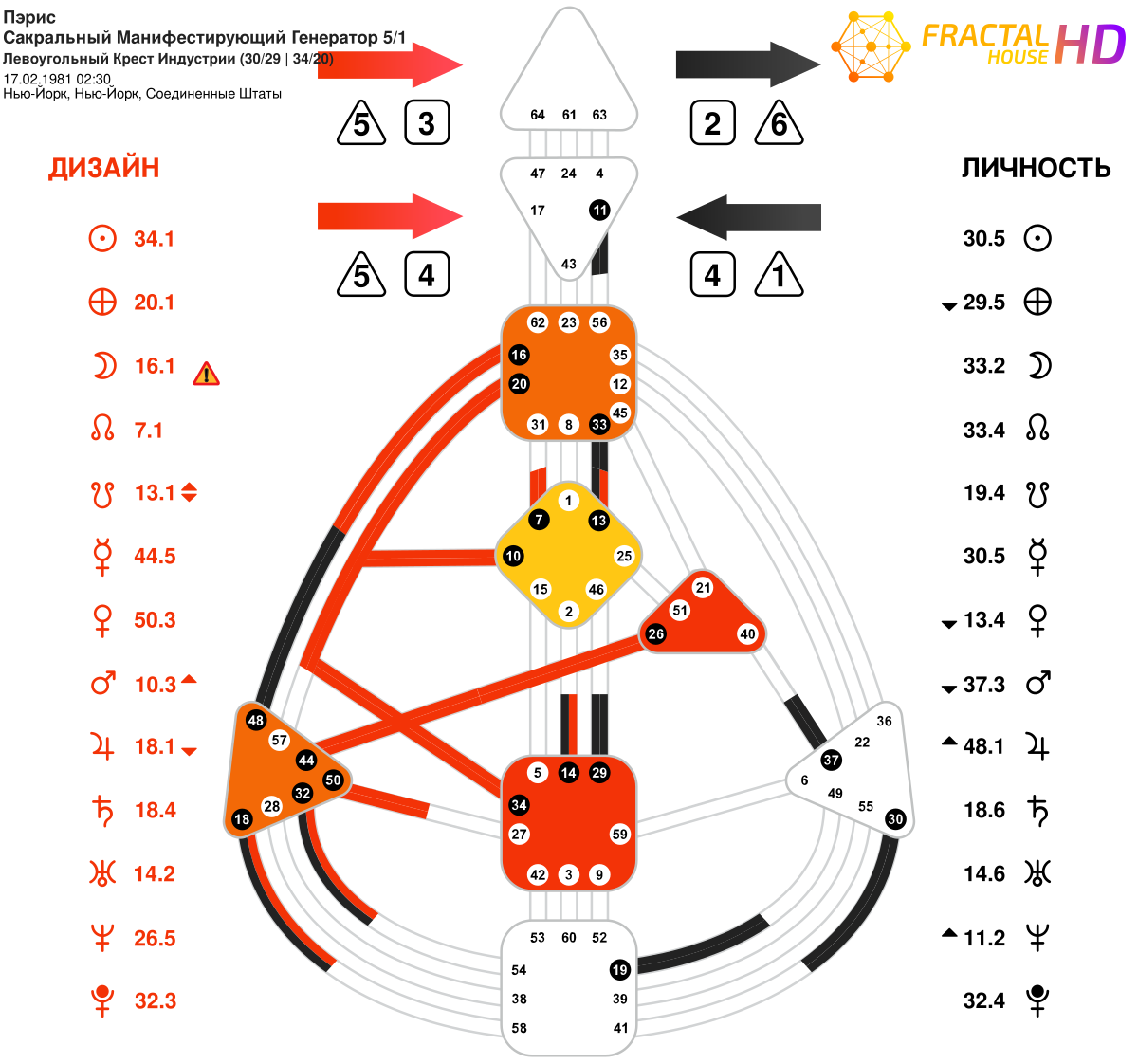 Пэрис
Сакральный Манифестирующий Генератор 5/1
Левоугольный Крест Индустрии (30/29 | 34/20)
17.02.1981 02:30
Нью-Йорк, Нью-Йорк, Соединенные Штаты

FRACTAL HOUSE HD

5 3
2 6
5 4
4 1

ДИЗАЙН

34.1
20.1
16.1
7.1
13.1
44.5
50.3
10.3
18.1
18.4
14.2
26.5
32.3

ЛИЧНОСТЬ

30.5
29.5
33.2
33.4
19.4
30.5
13.4
37.3
48.1
18.6
14.6
11.2
32.4

64 61 63
47 24 4
17 11
43
62 23 56
16 35
20 12
45
31 8 33
1
7 13
10 25
15 46
2
21
51
26 40
48
57
44
50
32
28
18
36
22
37
6
49
55
30
5 14 29
34
27 59
42 3 9
53 60 52
54 19
38 39
58 41